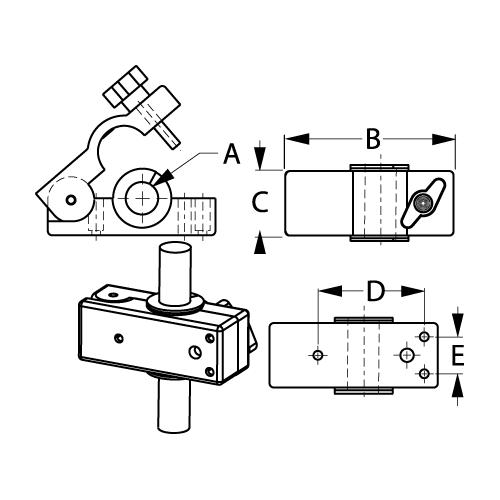 A
B
C
D
E